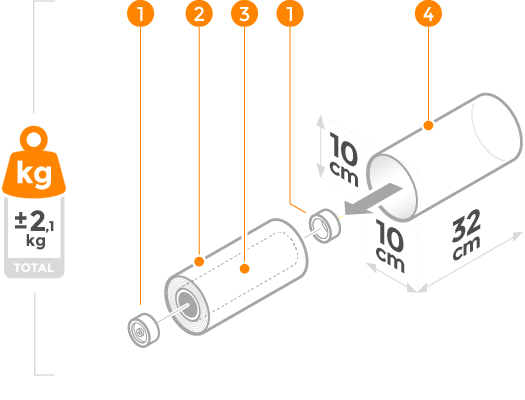 1 2 3 1 4

kg

±2,1 kg

TOTAL

10 cm

10 cm

32 cm