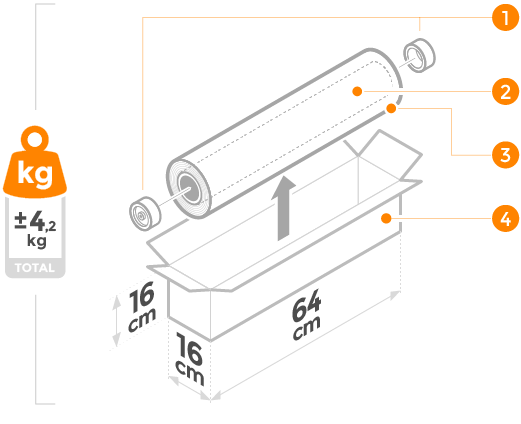 kg
±4,2
kg
TOTAL

1
2
3
4

16
cm

16
cm

64
cm